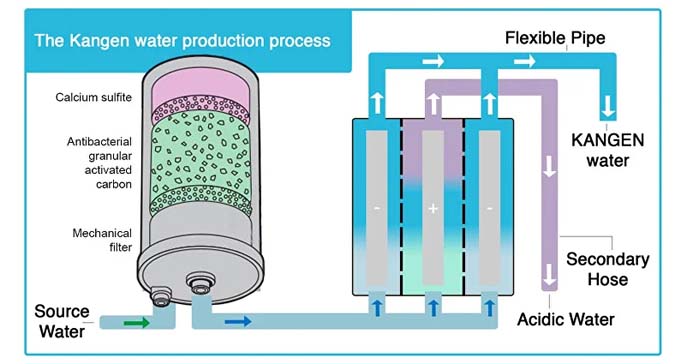 The Kangen water production process

Calcium sulfite

Antibacterial granular activated carbon

Mechanical filter

Source Water

Flexible Pipe

KANGEN water

-

+

-

Secondary Hose

Acidic Water